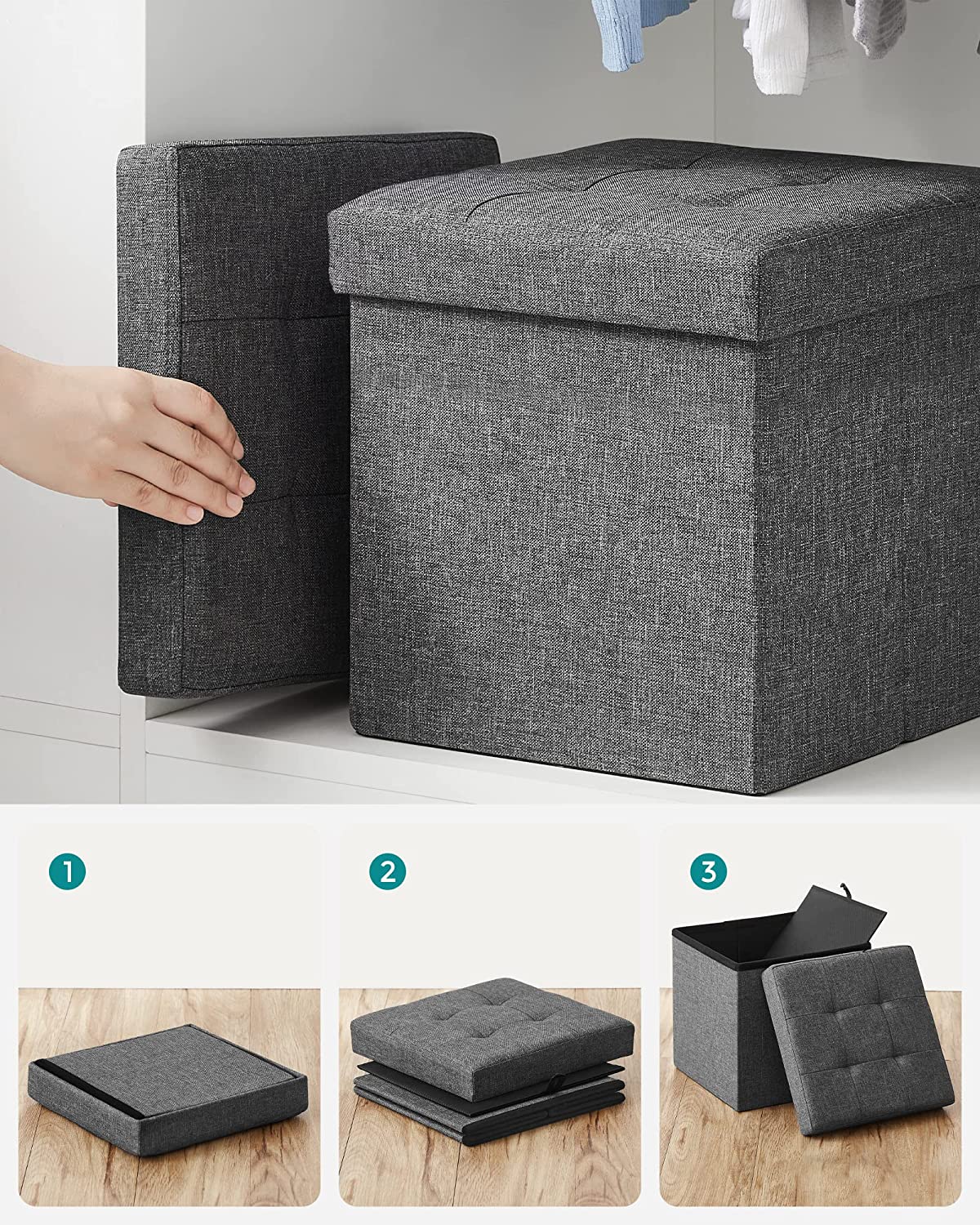 1

2

3