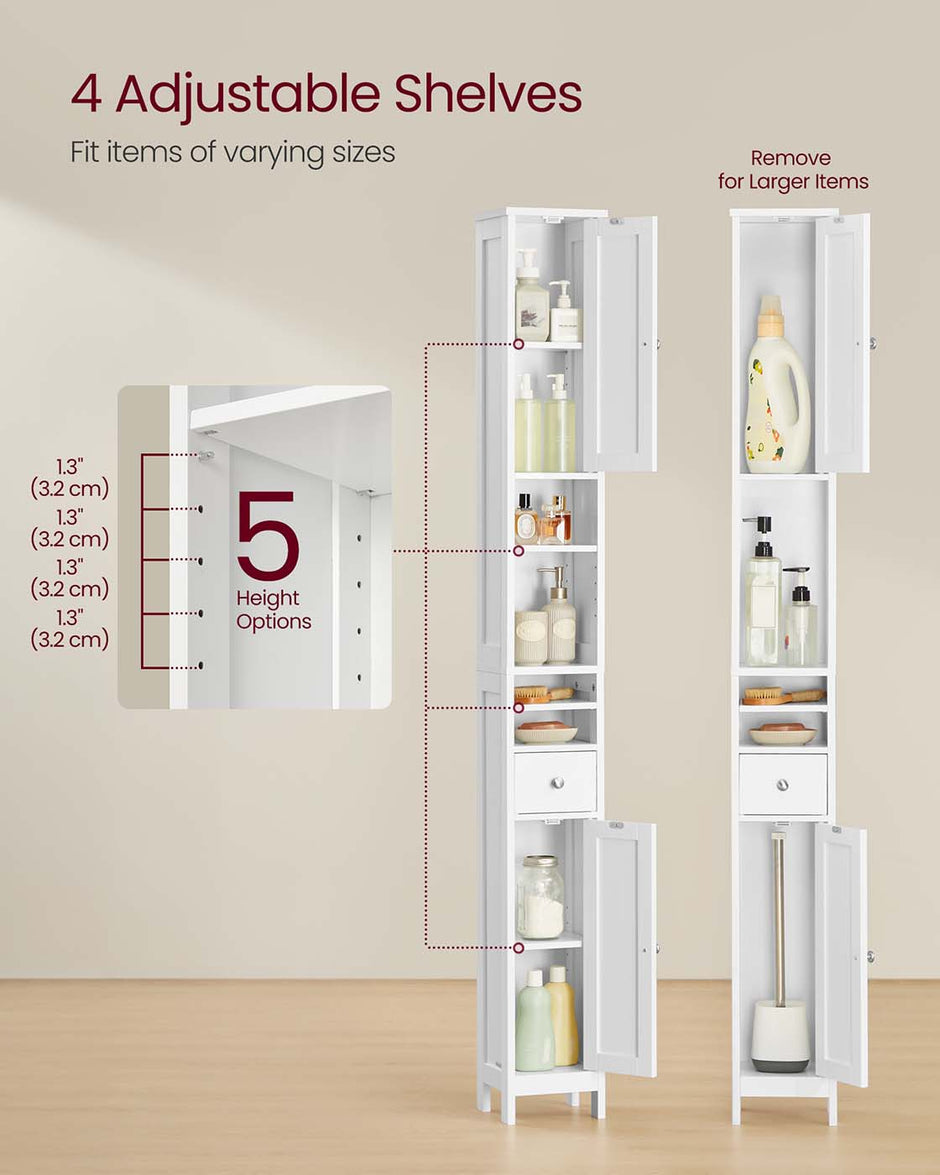 4 Adjustable Shelves

Fit items of varying sizes

Remove for Larger Items

1.3" (3.2 cm)

1.3" (3.2 cm)

1.3" (3.2 cm)

1.3" (3.2 cm)

5 Height Options