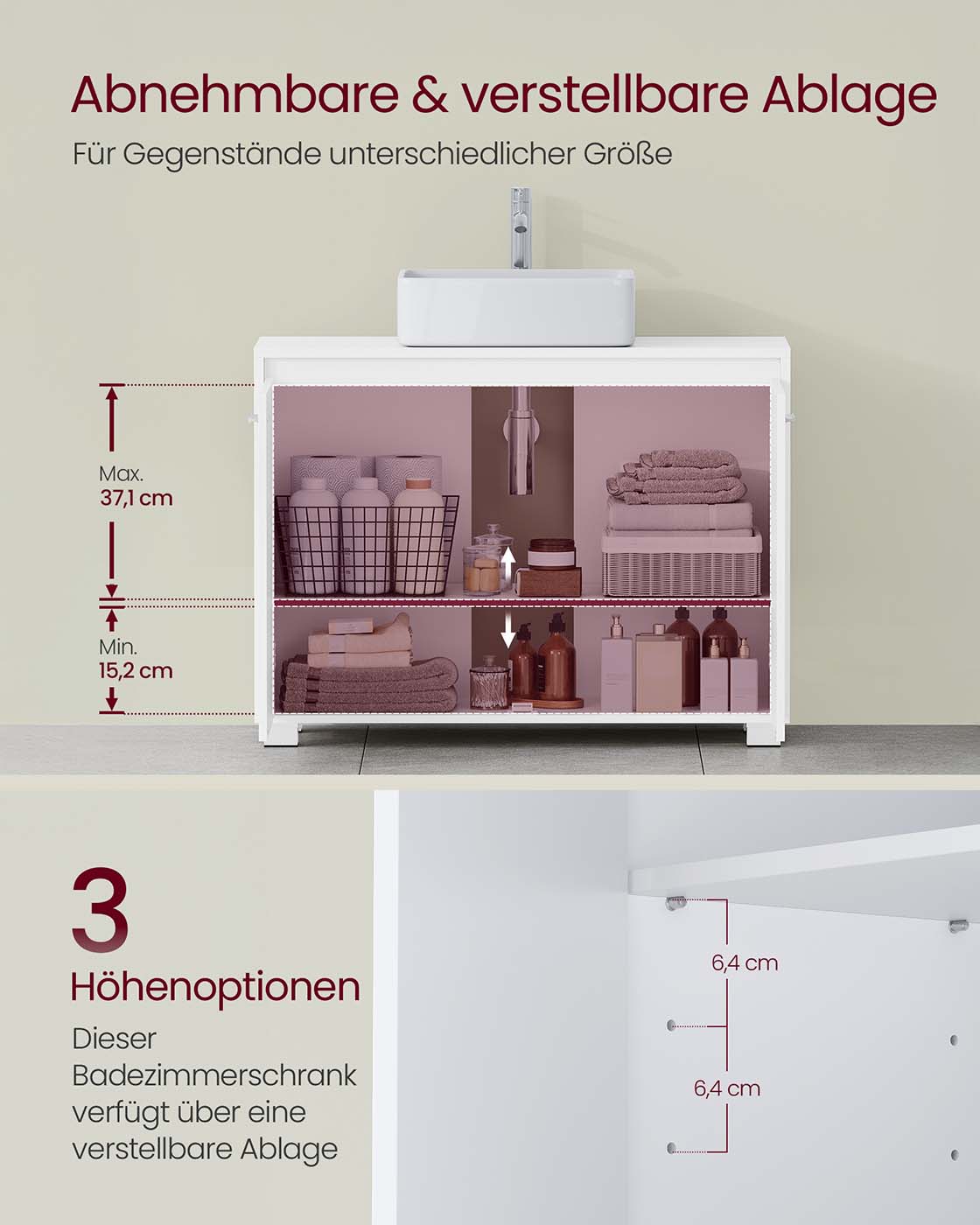 Abnehmbare & verstellbare Ablage

Für Gegenstände unterschiedlicher Größe

Max.
37,1 cm

Min.
15,2 cm

3
Höhenoptionen

Dieser Badezimmerschrank verfügt über eine verstellbare Ablage

6,4 cm

6,4 cm