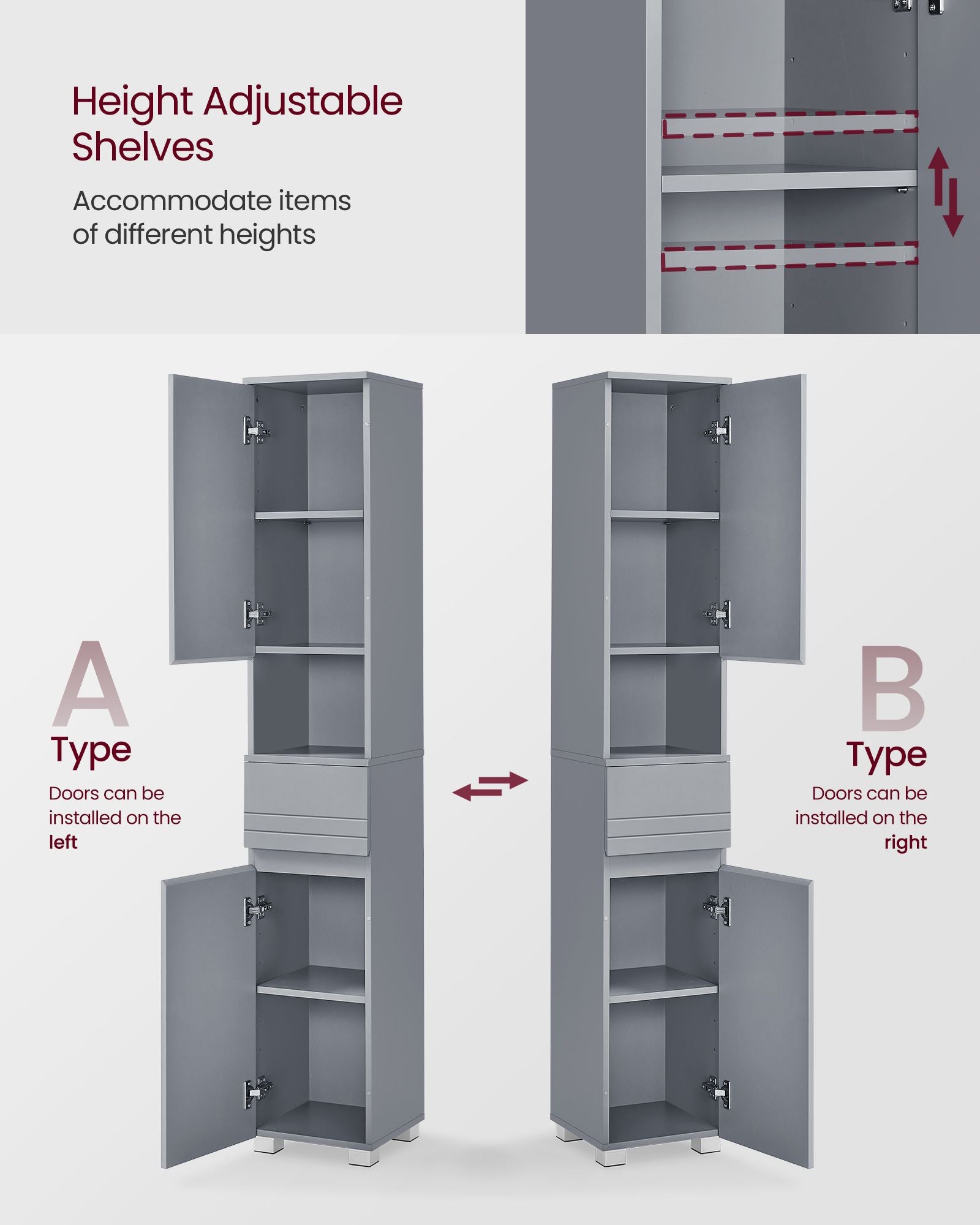 Height Adjustable Shelves

Accommodate items of different heights

A
Type
Doors can be installed on the left

B
Type
Doors can be installed on the right