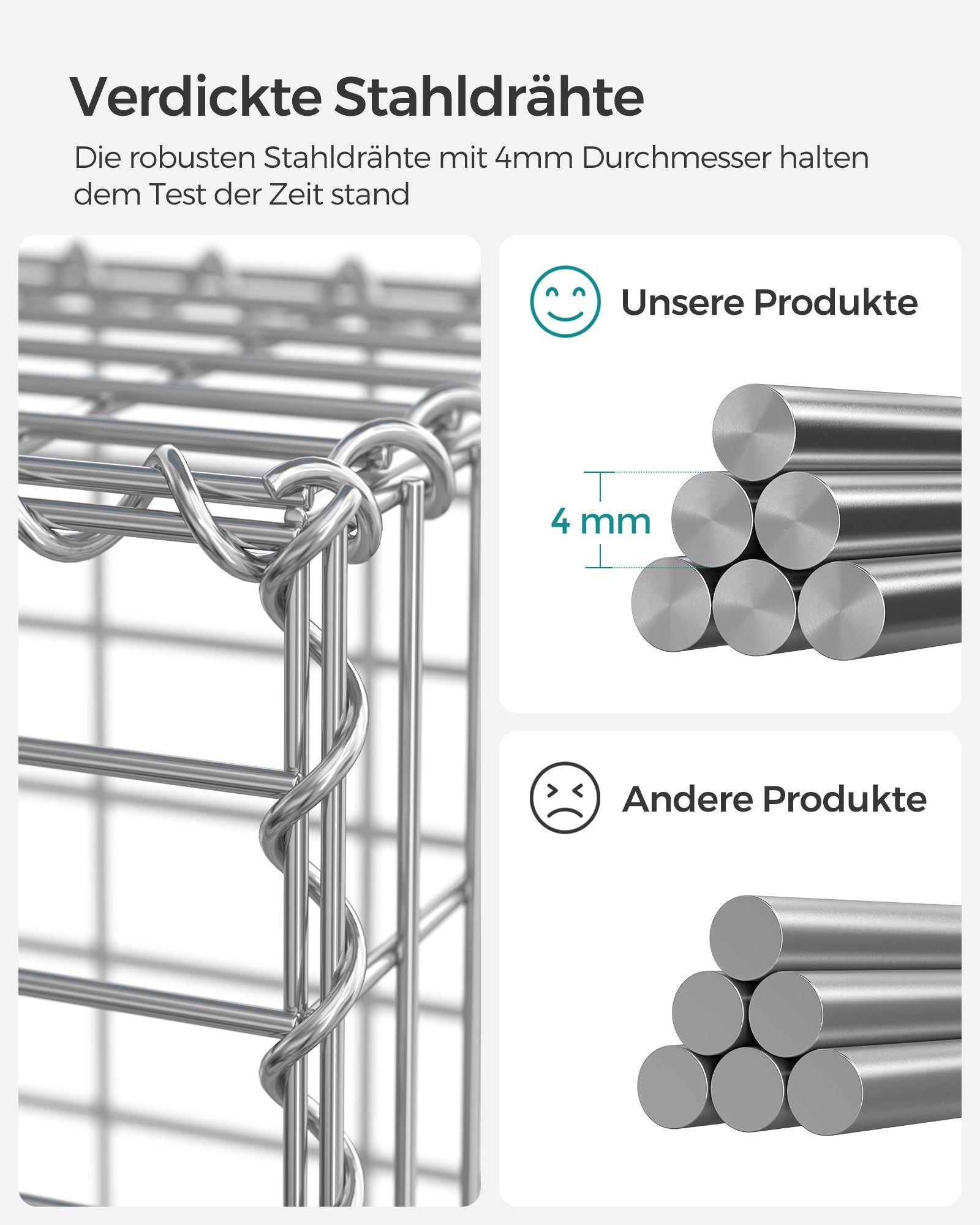 Verdickte Stahldrähte

Die robusten Stahldrähte mit 4mm Durchmesser halten dem Test der Zeit stand

Unsere Produkte

4 mm

Andere Produkte