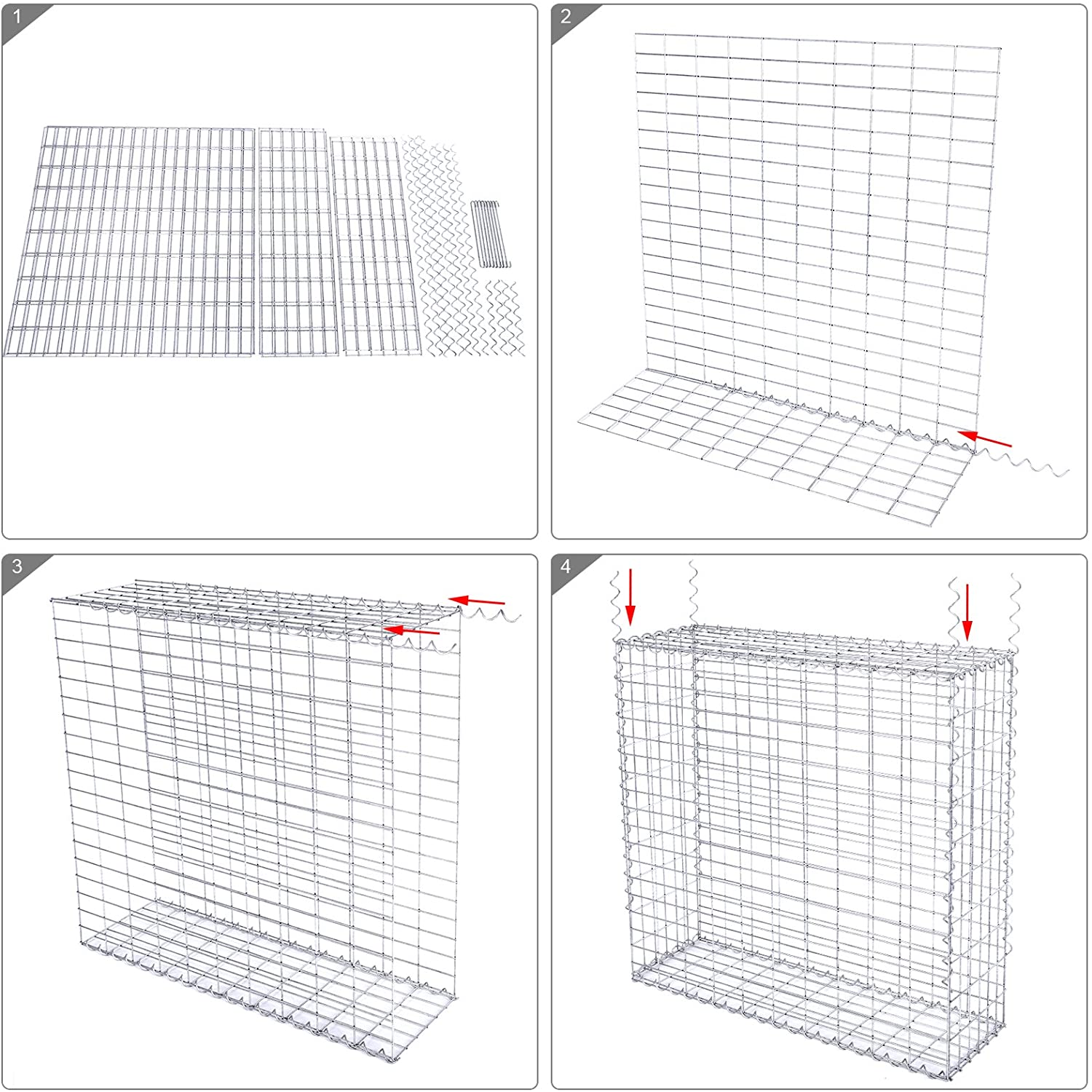 1

2

3

4