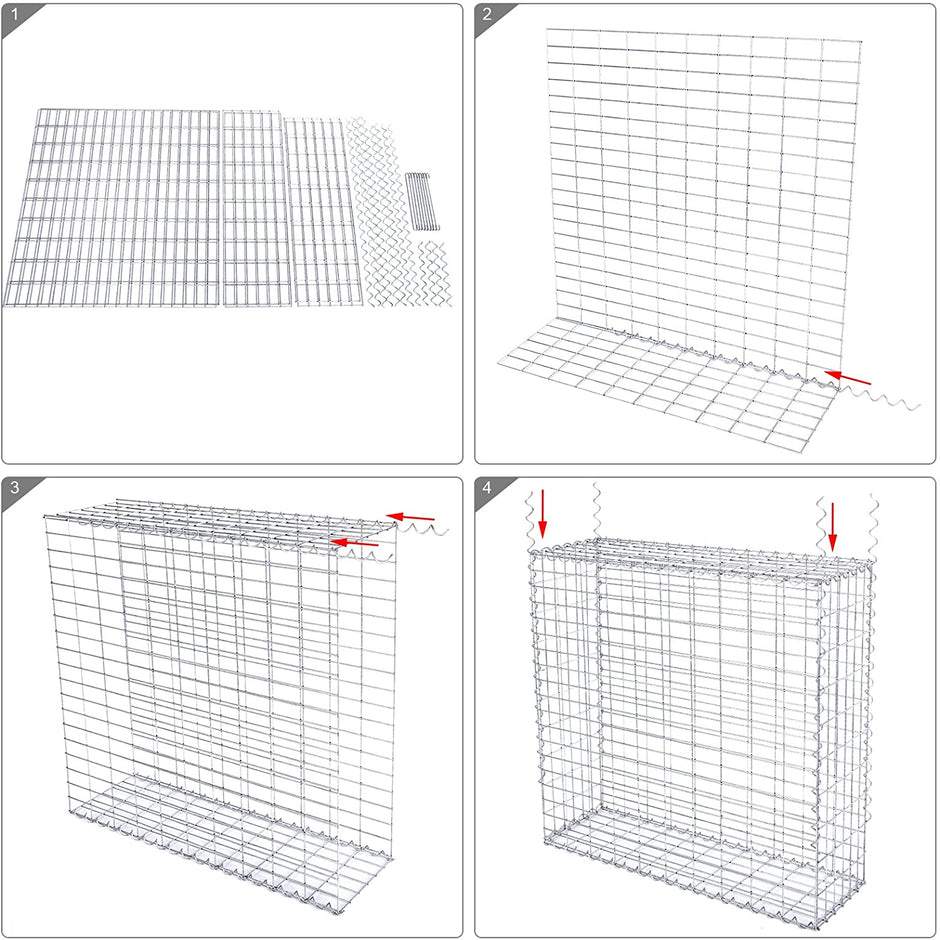 1

2

3

4