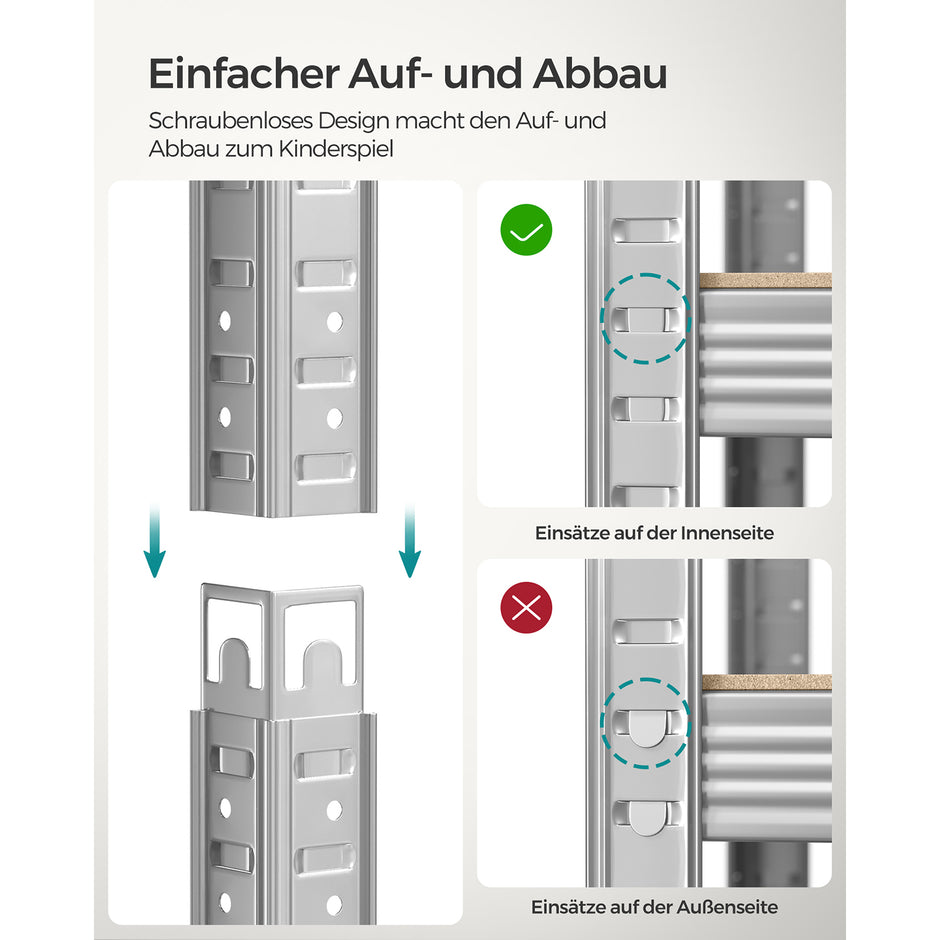 Einfacher Auf- und Abbau

Schraubenloses Design macht den Auf- und Abbau zum Kinderspiel

Einsätze auf der Innenseite

Einsätze auf der Außenseite