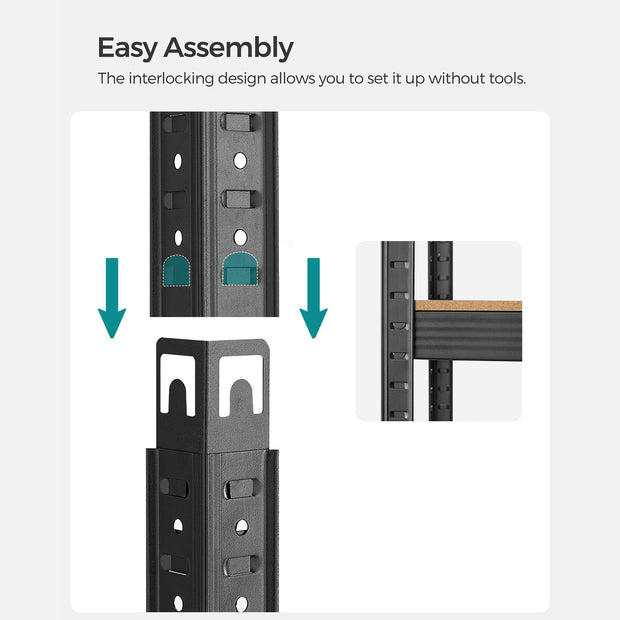 Easy Assembly

The interlocking design allows you to set it up without tools.