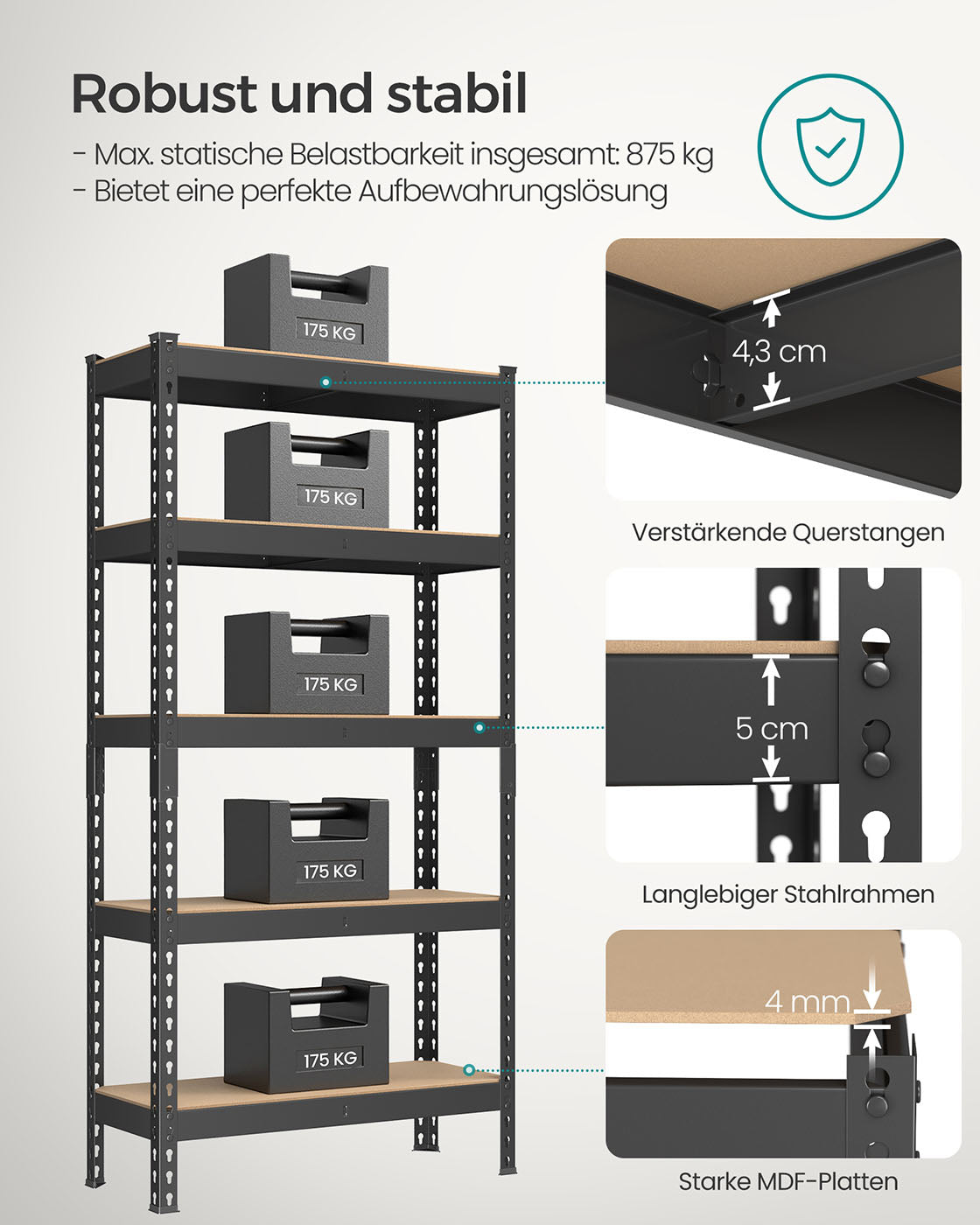 Robust und stabil

- Max. statische Belastbarkeit insgesamt: 875 kg
- Bietet eine perfekte Aufbewahrungslösung

175 KG

175 KG

175 KG

175 KG

175 KG

4,3 cm

Verstärkende Querstangen

5 cm

Langlebiger Stahlrahmen

4 mm

Starke MDF-Platten