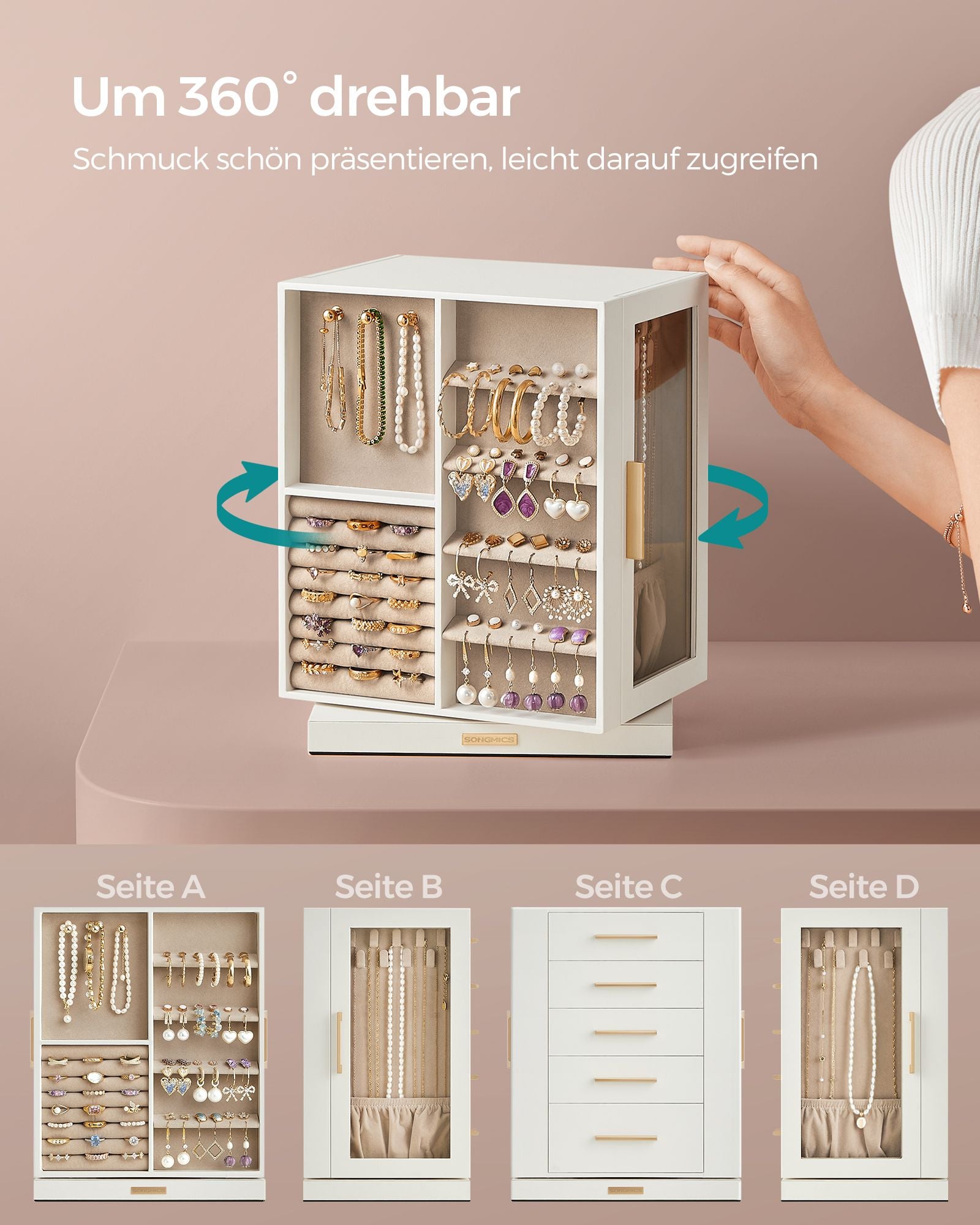 Um 360° drehbar

Schmuck schön präsentieren, leicht darauf zugreifen

SONGMICS

Seite A

Seite B

Seite C

Seite D

SONGMICS

SONGMICS