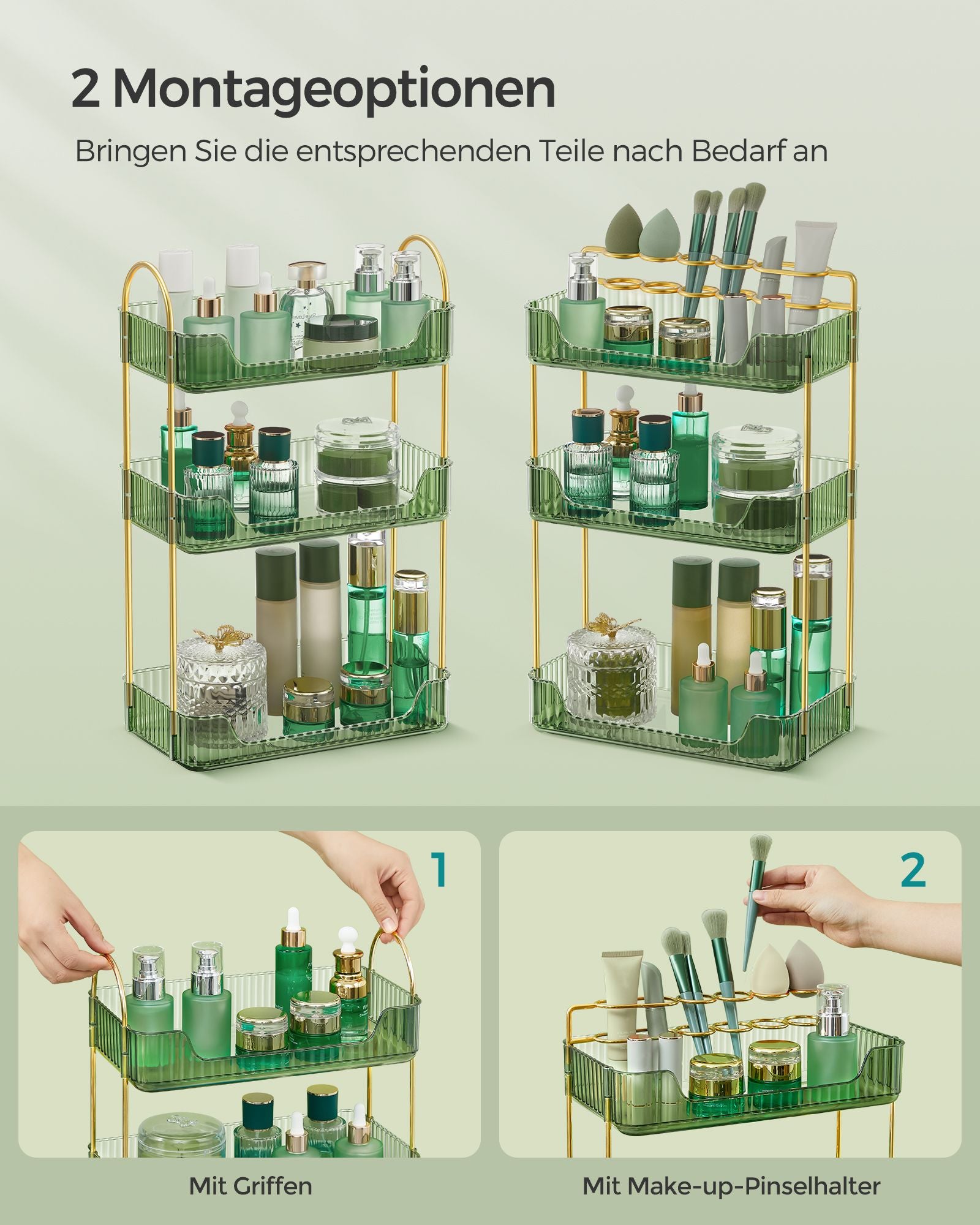 2 Montageoptionen

Bringen Sie die entsprechenden Teile nach Bedarf an

1

2

Mit Griffen

Mit Make-up-Pinselhalter