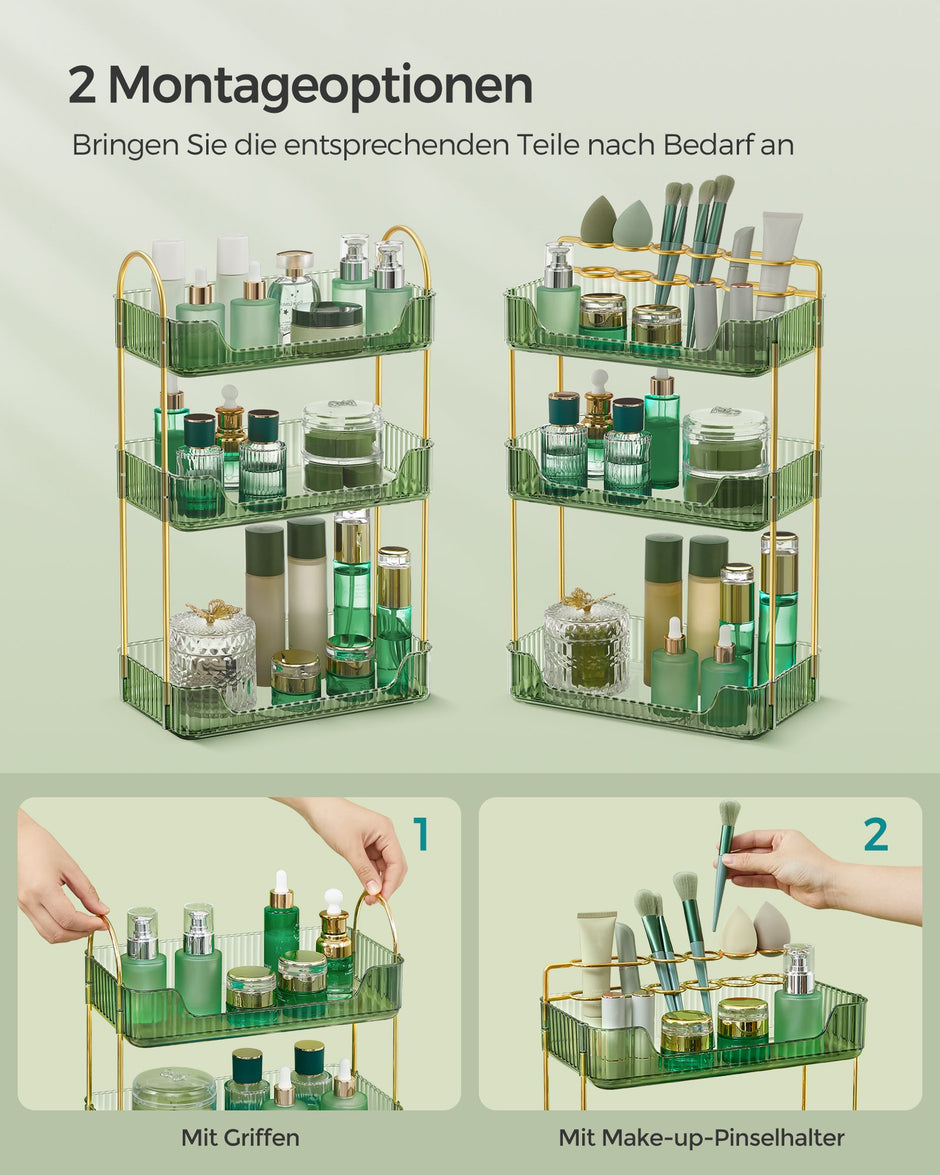 2 Montageoptionen

Bringen Sie die entsprechenden Teile nach Bedarf an

1

2

Mit Griffen

Mit Make-up-Pinselhalter