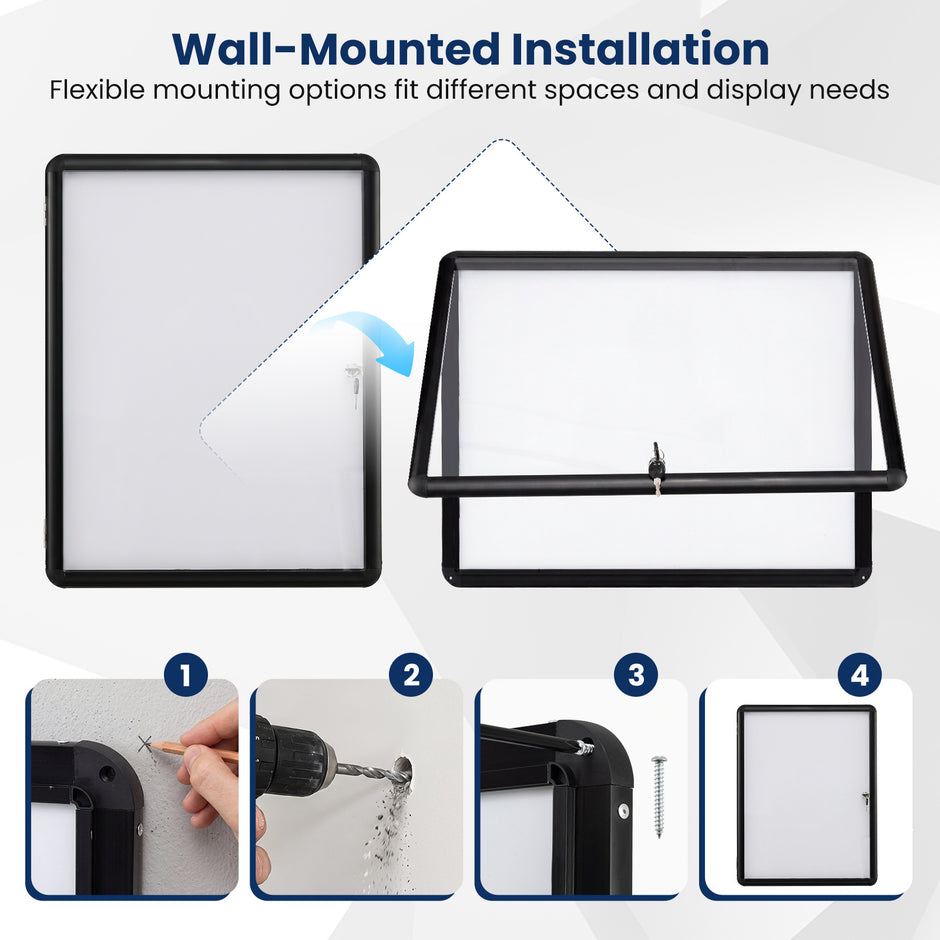 Wall-Mounted Installation
Flexible mounting options fit different spaces and display needs

1

2

3

4