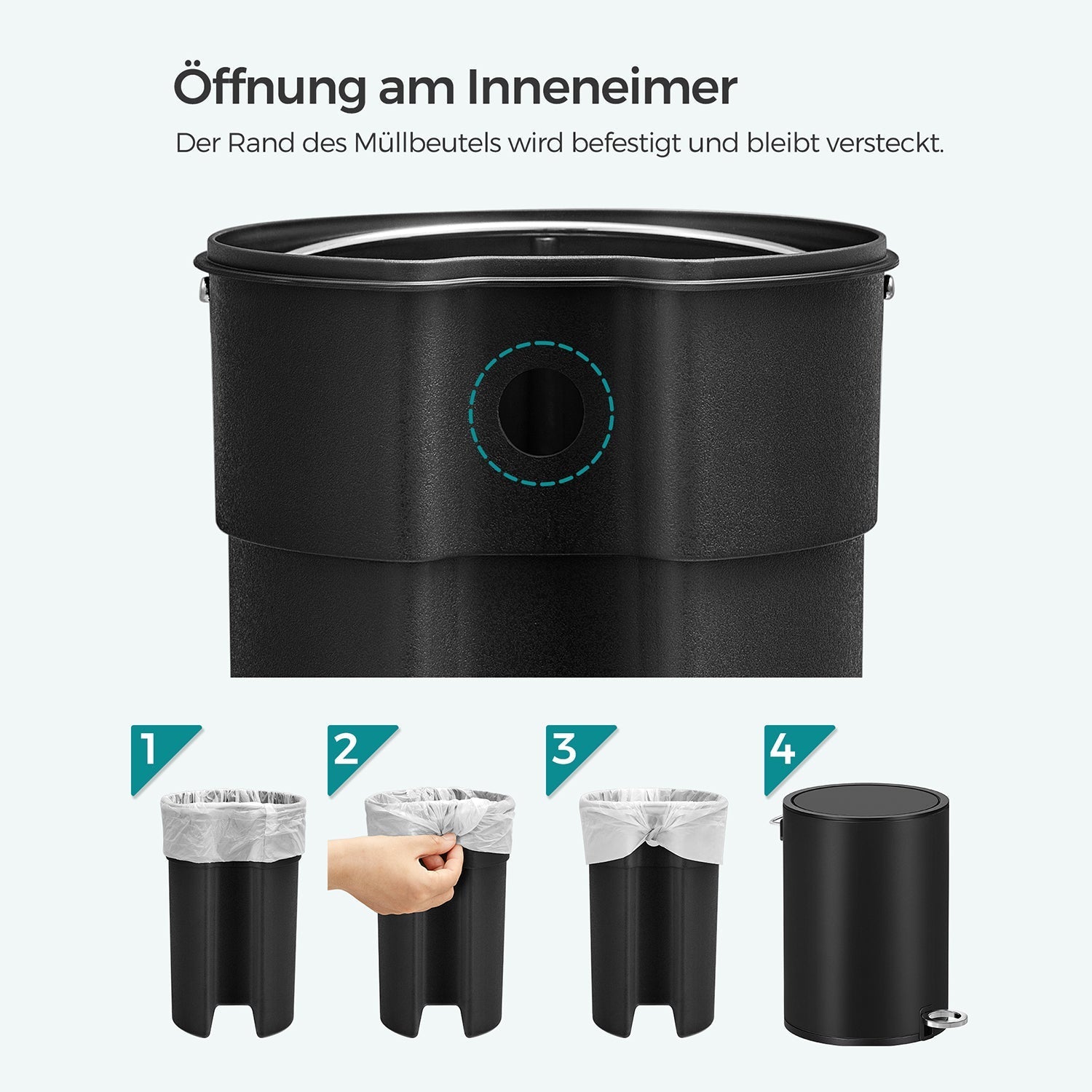 Öffnung am Inneneimer

Der Rand des Müllbeutels wird befestigt und bleibt versteckt.

1

2

3

4