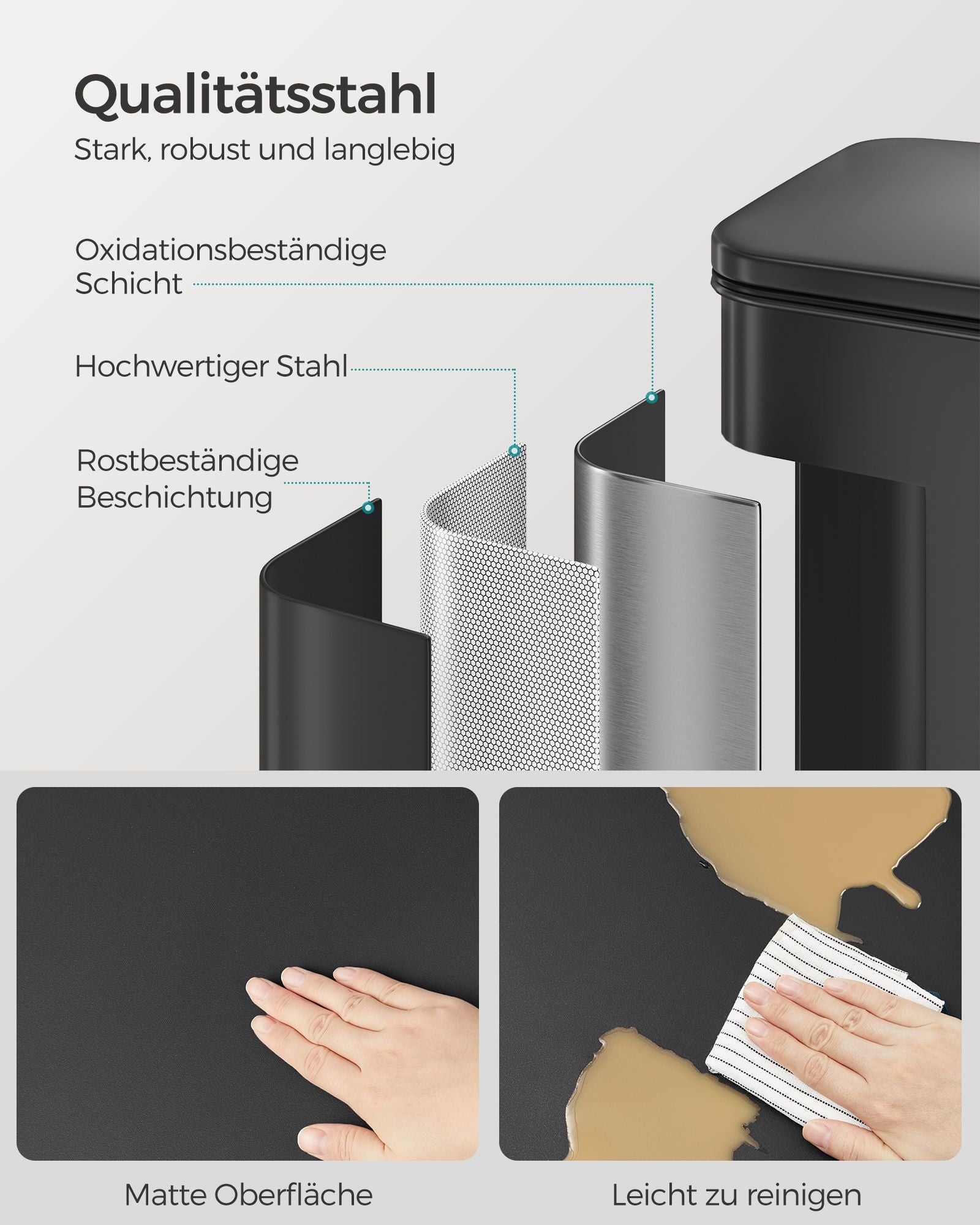 Qualitätsstahl

Stark, robust und langlebig

Oxidationsbeständige Schicht

Hochwertiger Stahl

Rostbeständige Beschichtung

Matte Oberfläche

Leicht zu reinigen