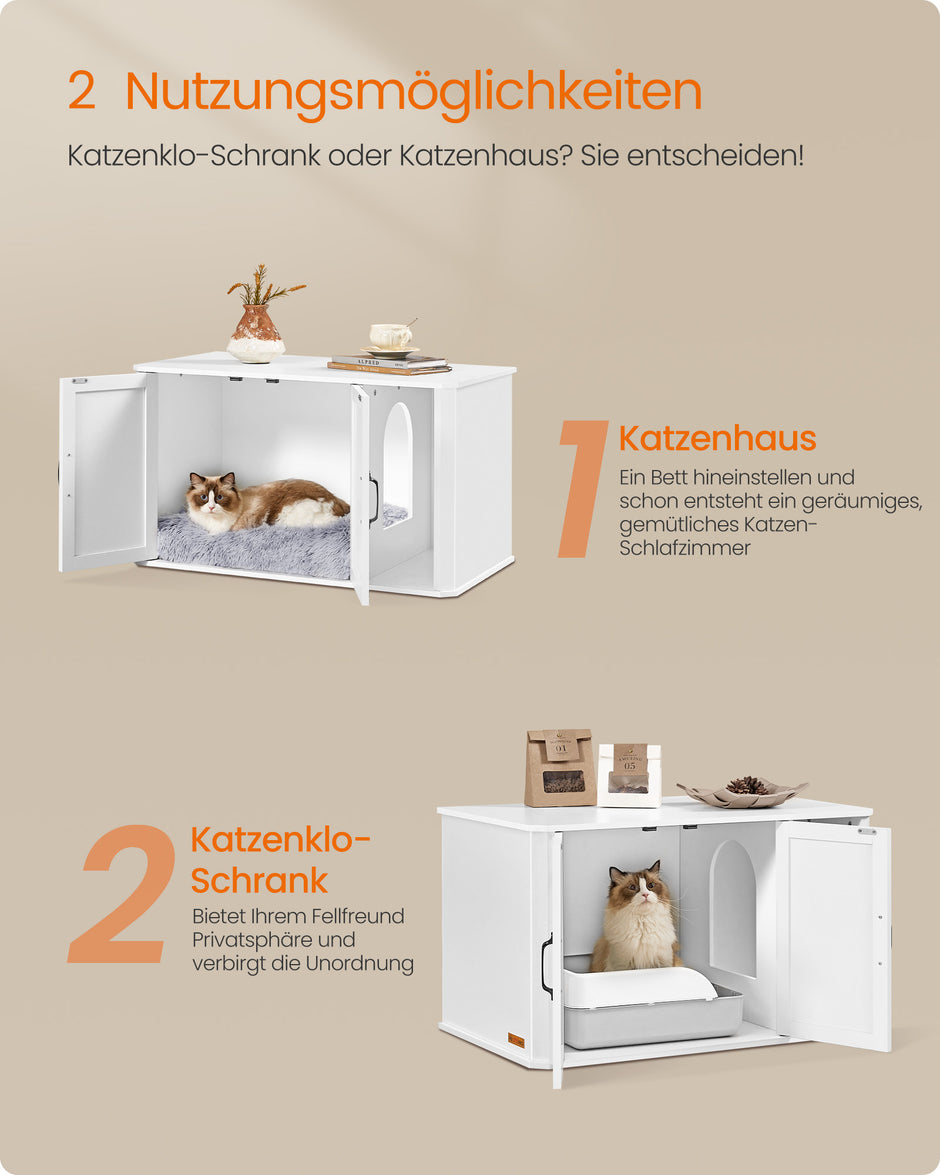 2 Nutzungsmöglichkeiten

Katzenklo-Schrank oder Katzenhaus? Sie entscheiden!

ALFRED

1 Katzenhaus

Ein Bett hineinstellen und schon entsteht ein geräumiges, gemütliches Katzen-Schlafzimmer

01

05

2 Katzenklo-Schrank

Bietet Ihrem Fellfreund Privatsphäre und verbirgt die Unordnung