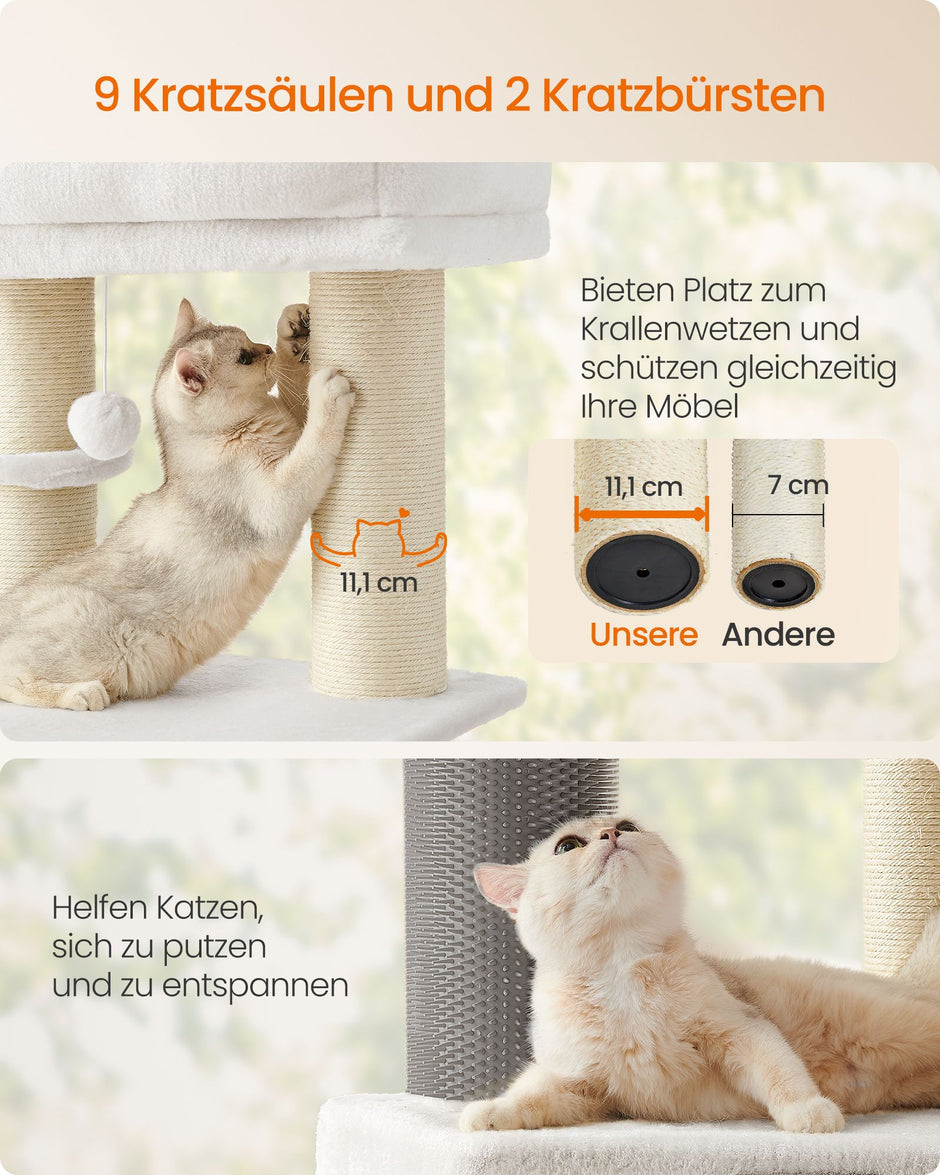 9 Kratzsäulen und 2 Kratzbürsten

11,1 cm

Bieten Platz zum Krallenwetzen und schützen gleichzeitig Ihre Möbel

11,1 cm

7 cm

Unsere

Andere

Helfen Katzen, sich zu putzen und zu entspannen