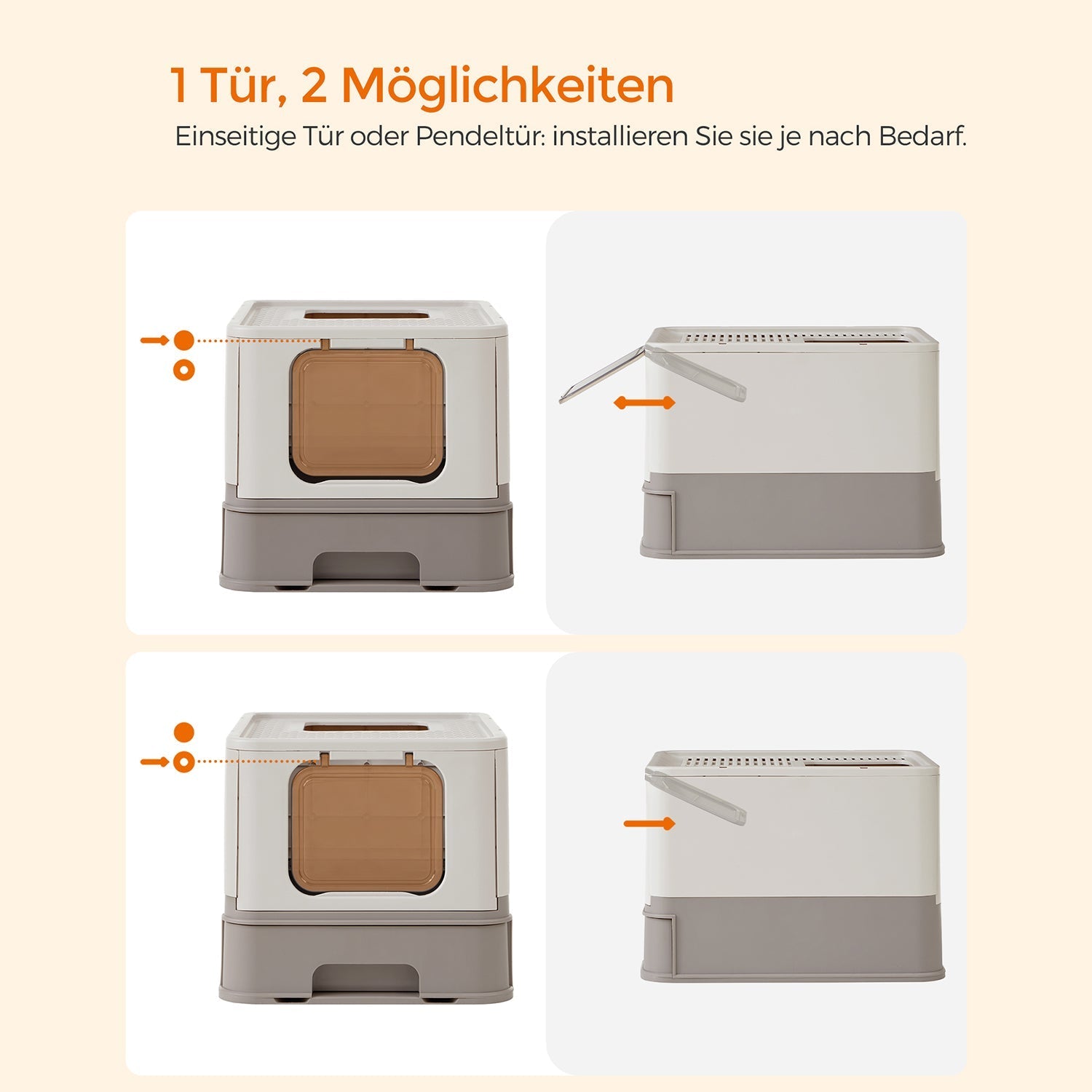 1 Tür, 2 Möglichkeiten

Einseitige Tür oder Pendeltür: installieren Sie sie je nach Bedarf.