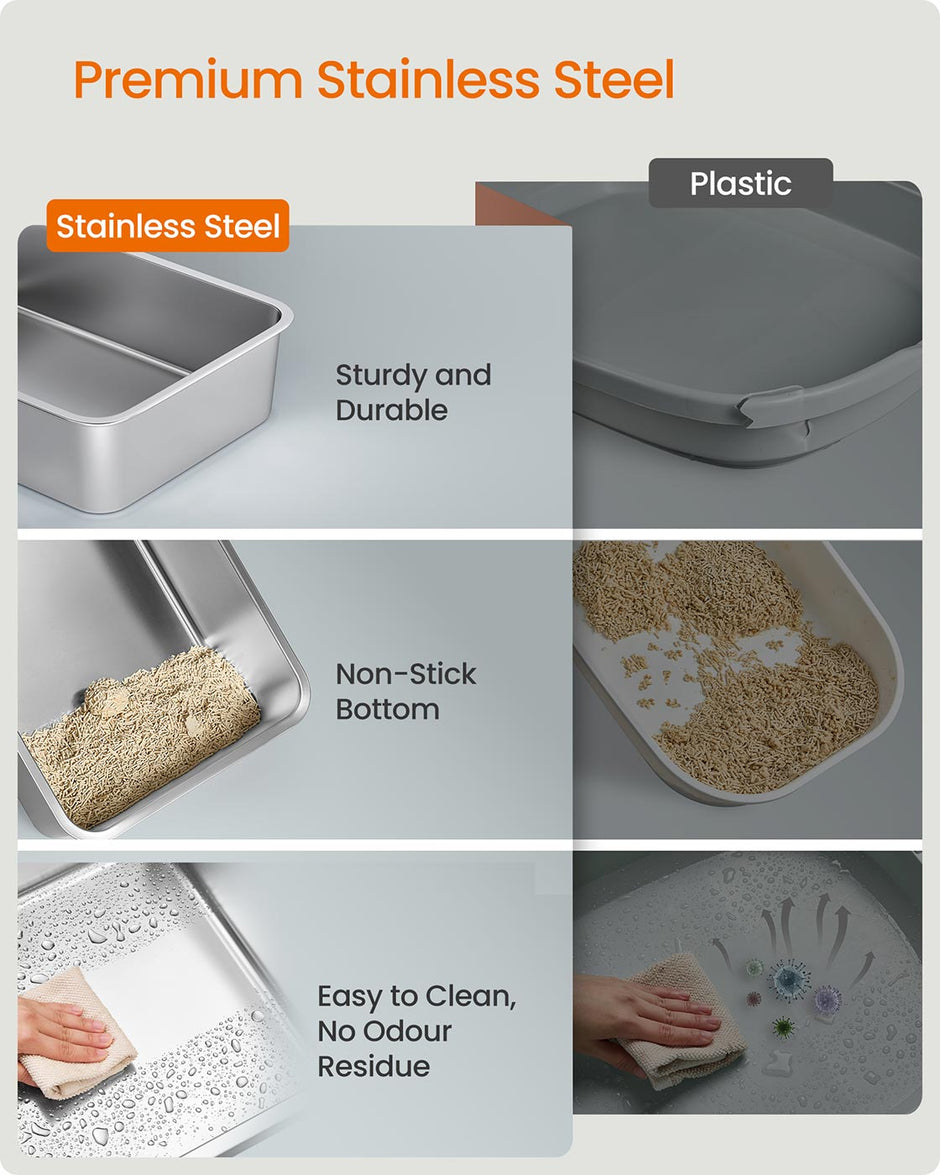 Premium Stainless Steel

Stainless Steel

Plastic

Sturdy and Durable

Non-Stick Bottom

Easy to Clean, No Odour Residue