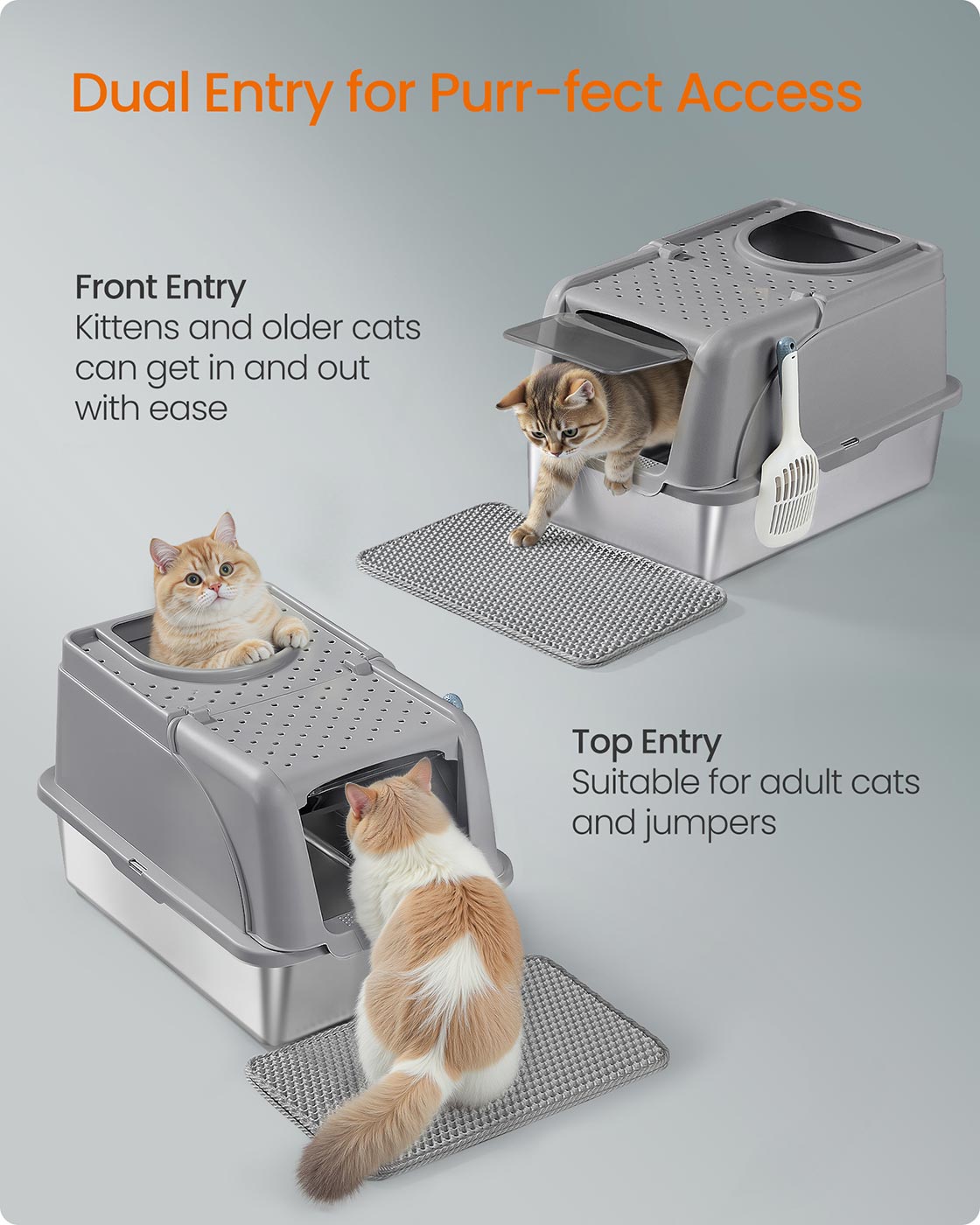 Dual Entry for Purr-fect Access

Front Entry
Kittens and older cats can get in and out with ease

Top Entry
Suitable for adult cats and jumpers