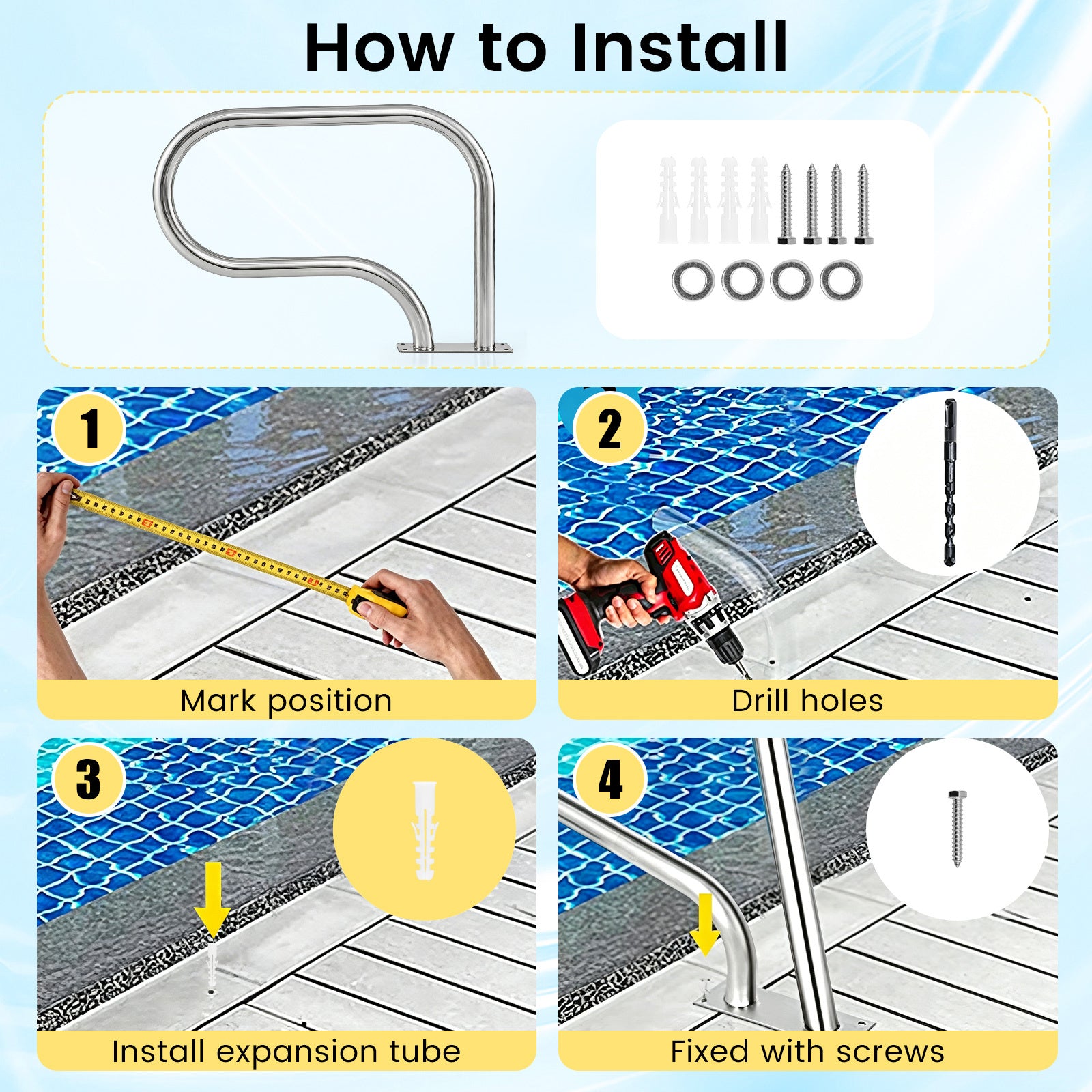 How to Install

1

Mark position

2

Drill holes

3

Install expansion tube

4

Fixed with screws