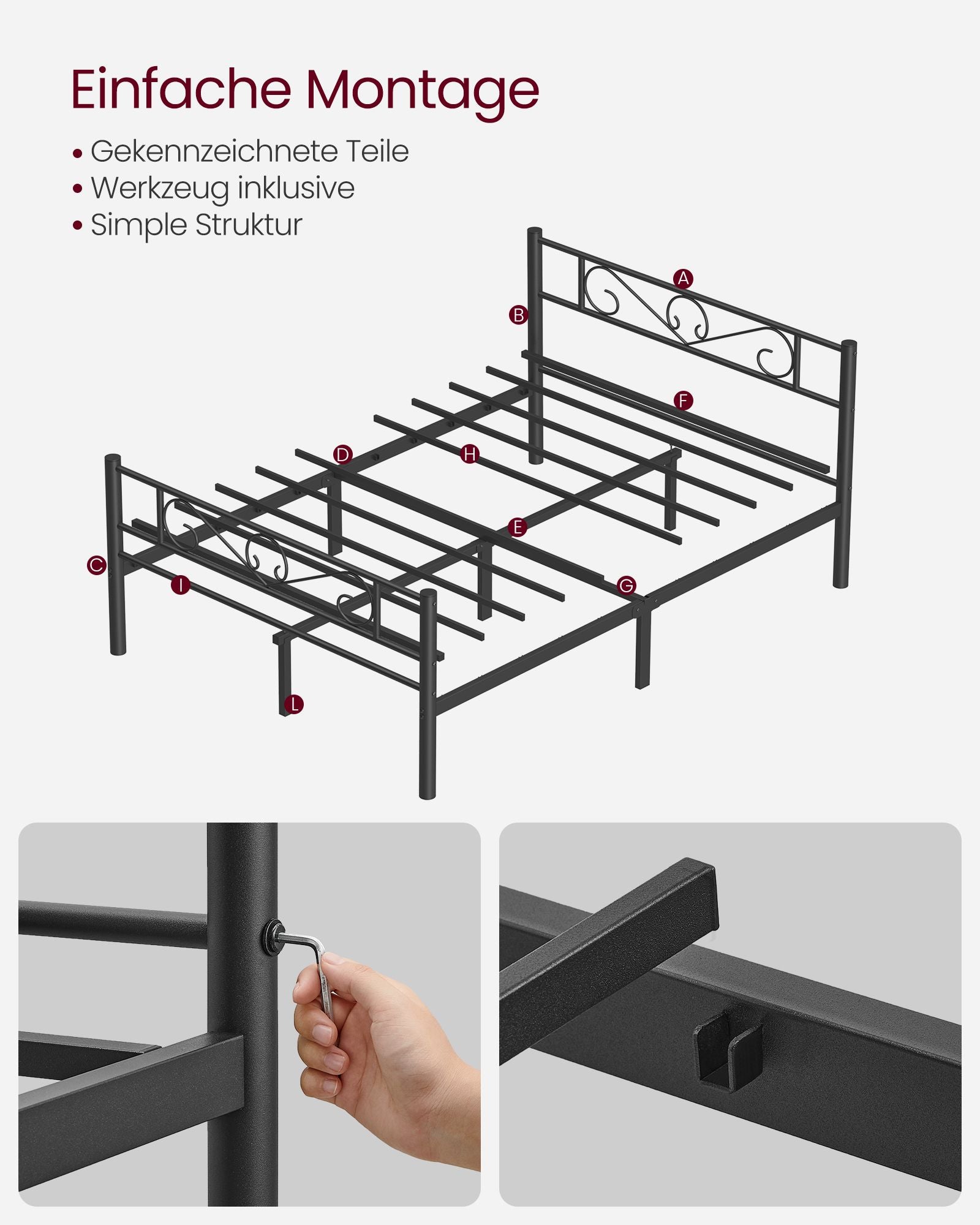 Einfache Montage

• Gekennzeichnete Teile
• Werkzeug inklusive
• Simple Struktur

A
B
F
D
H
E
C
I
G
L