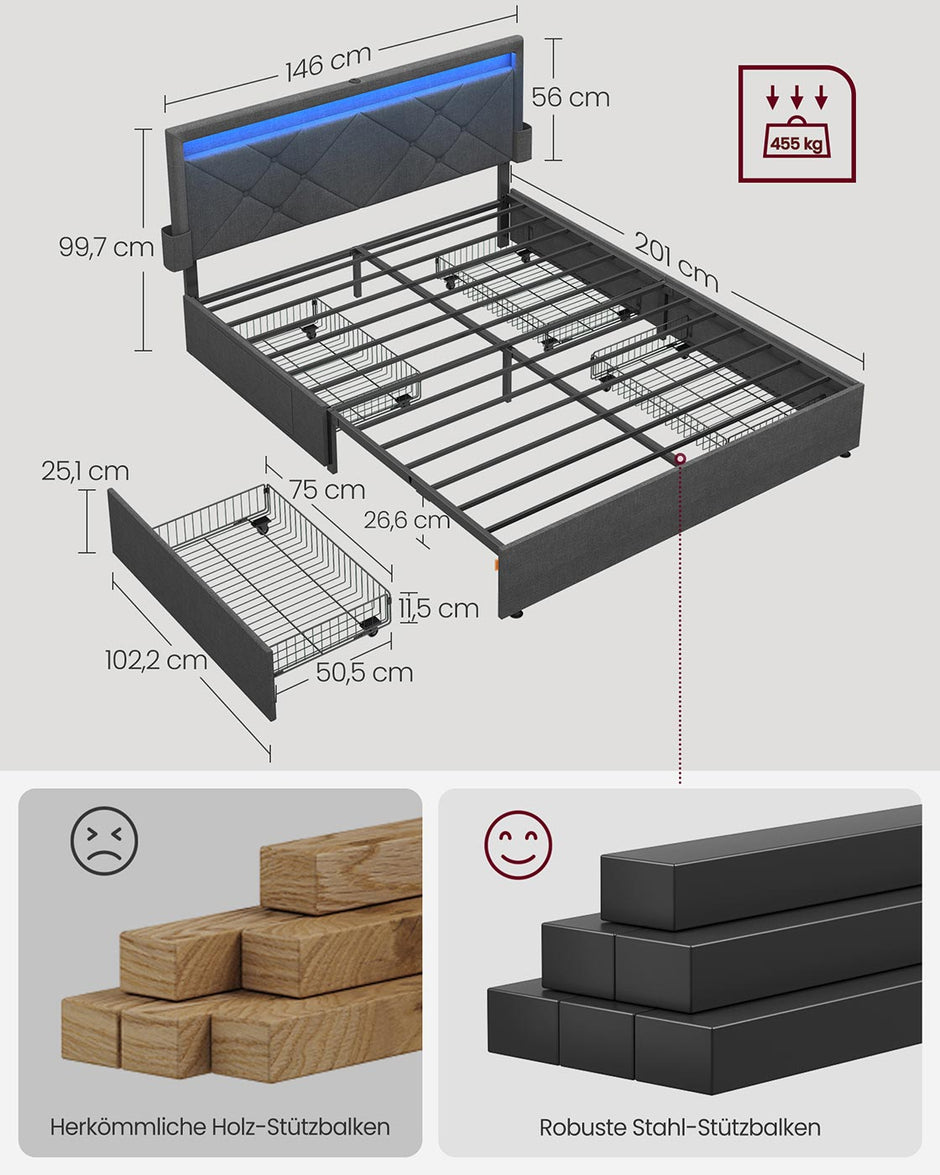 146 cm
56 cm
455 kg
99,7 cm
201 cm
25,1 cm
75 cm
26,6 cm
11,5 cm
102,2 cm
50,5 cm

Herkömmliche Holz-Stützbalken

Robuste Stahl-Stützbalken