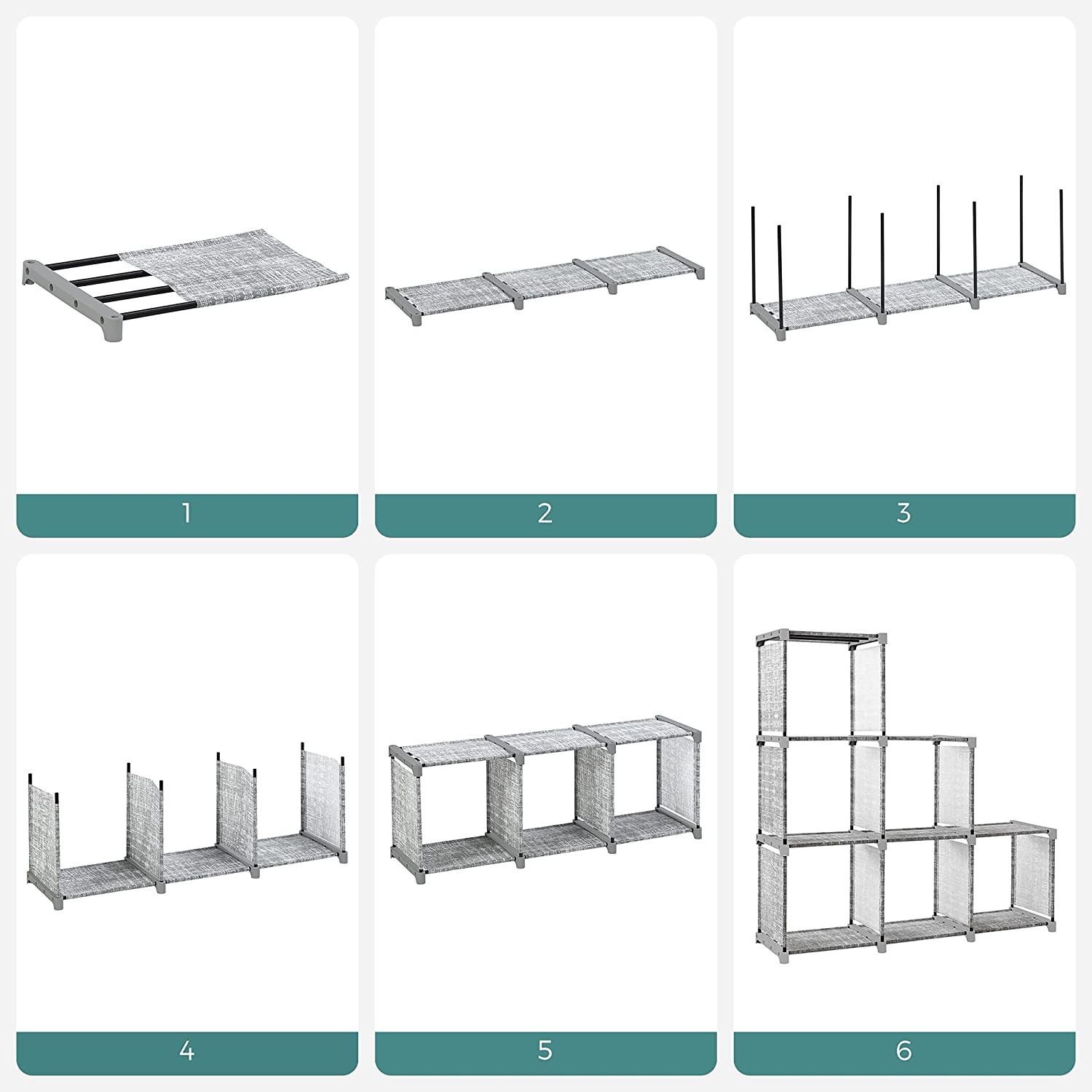 1

2

3

4

5

6