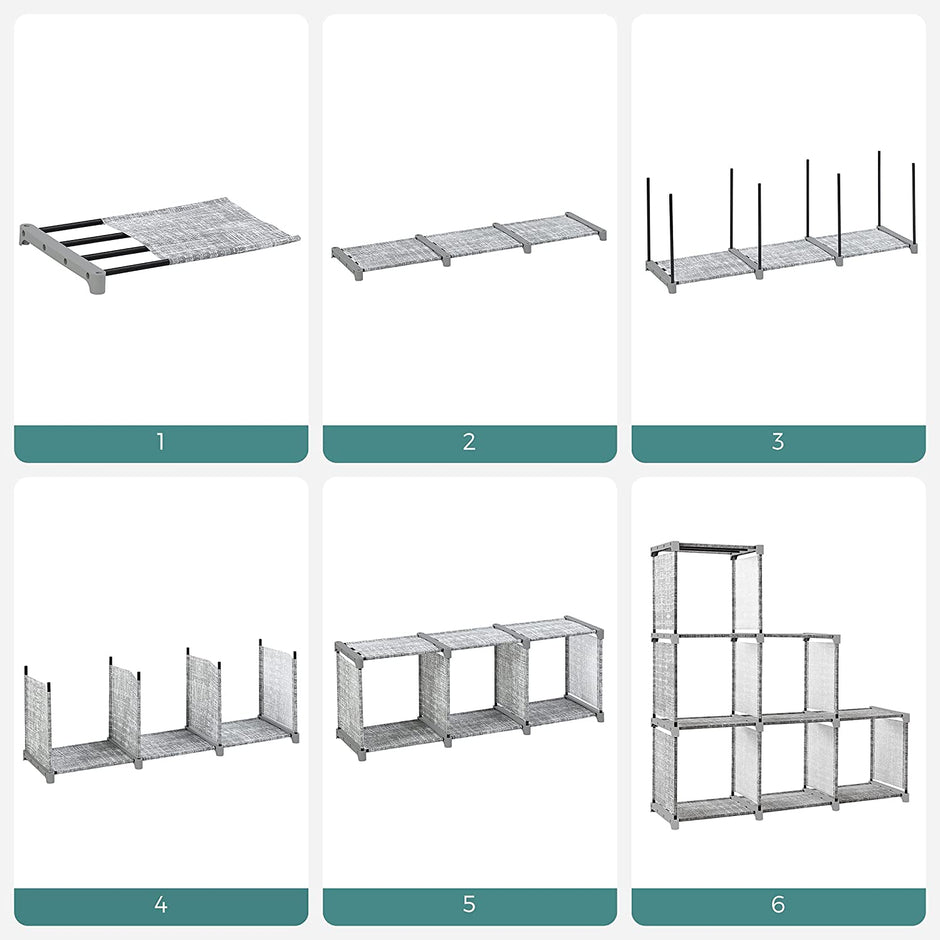 1

2

3

4

5

6