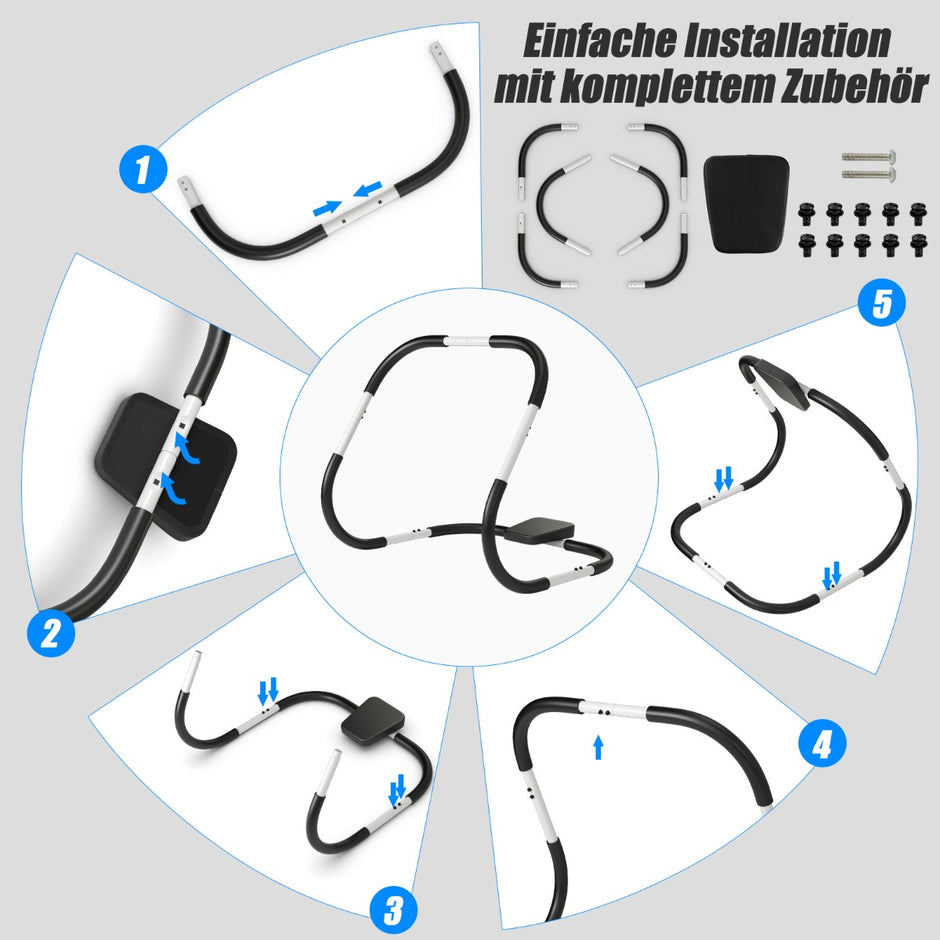 Einfache Installation mit komplettem Zubehör

1

2

3

4

5